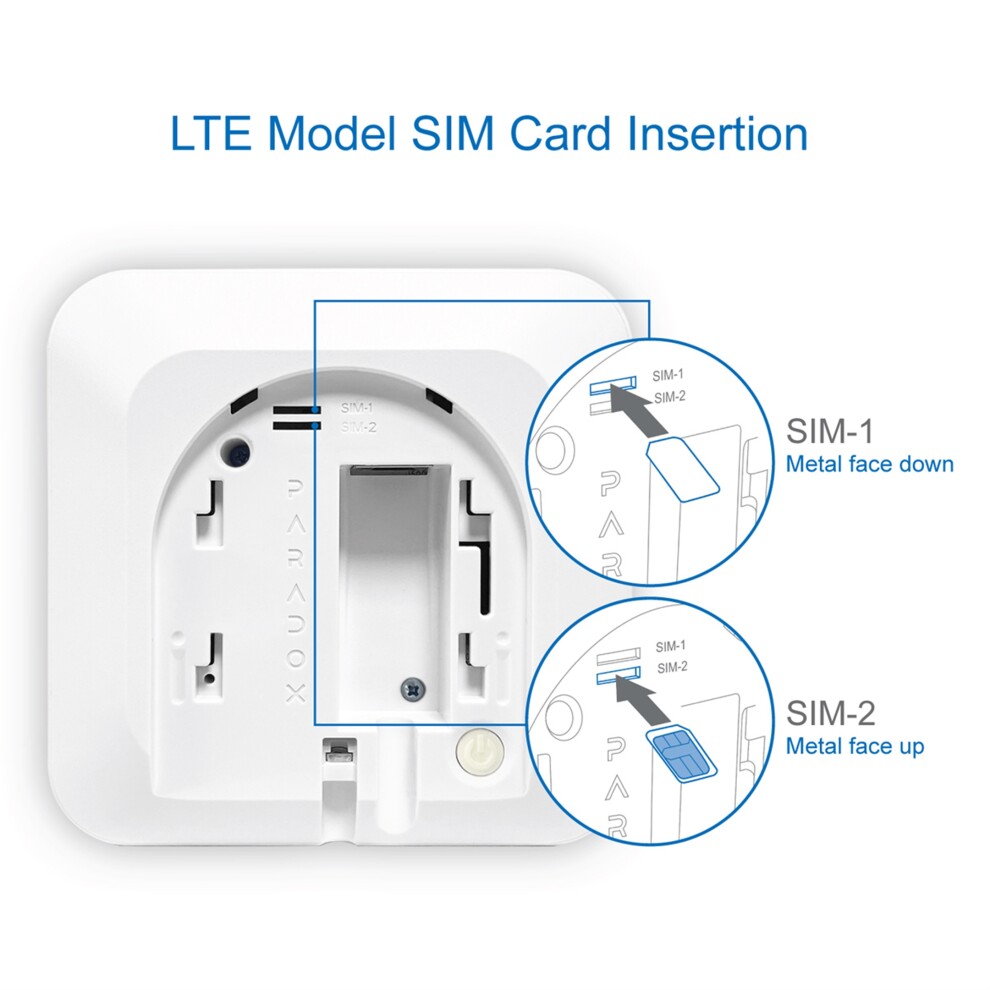 LTE Model SIM Card Insertion

SIM-1
SIM-2
PARADOX

SIM-1
SIM-2
PAR

SIM-1
Metal face down

SIM-1
SIM-2
PAR

SIM-2
Metal face up